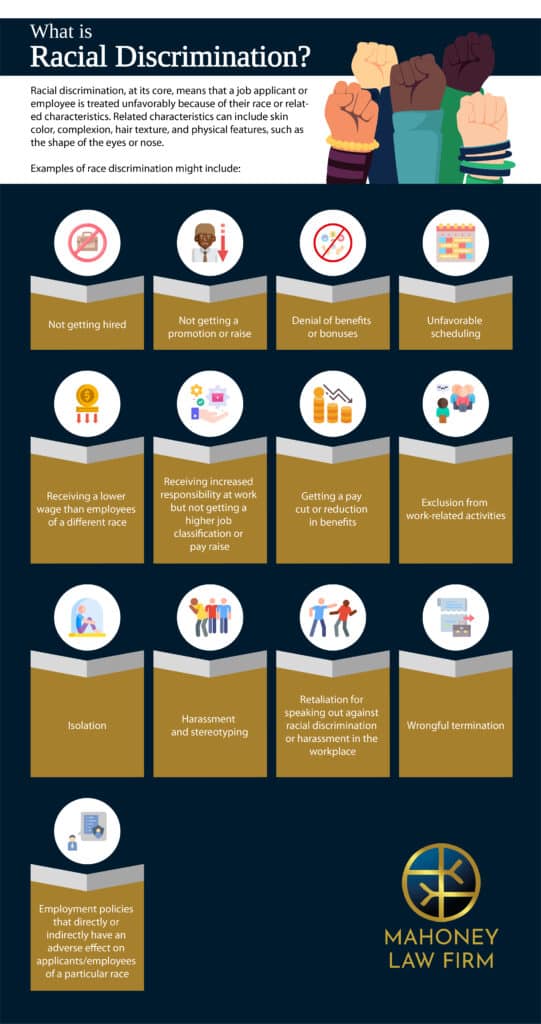 What is
Racial Discrimination?

Racial discrimination, at its core, means that a job applicant or employee is treated unfavorably because of their race or related characteristics. Related characteristics can include skin color, complexion, hair texture, and physical features, such as the shape of the eyes or nose.

Examples of race discrimination might include:

Not getting hired

Not getting a promotion or raise

Denial of benefits or bonuses

Unfavorable scheduling

Receiving a lower wage than employees of a different race

Receiving increased responsibility at work but not getting a higher job classification or pay raise

Getting a pay cut or reduction in benefits

Exclusion from work-related activities

Isolation

Harassment and stereotyping

Retaliation for speaking out against racial discrimination or harassment in the workplace

Wrongful termination

Employment policies that directly or indirectly have an adverse effect on applicants/employees of a particular race

MAHONEY
LAW FIRM